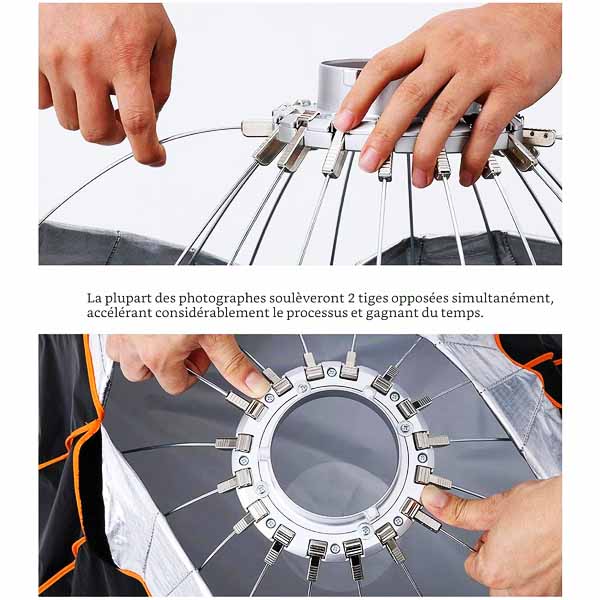 La plupart des photographes soulèveront 2 tiges opposées simultanément, accélérant considérablement le processus et gagnant du temps.